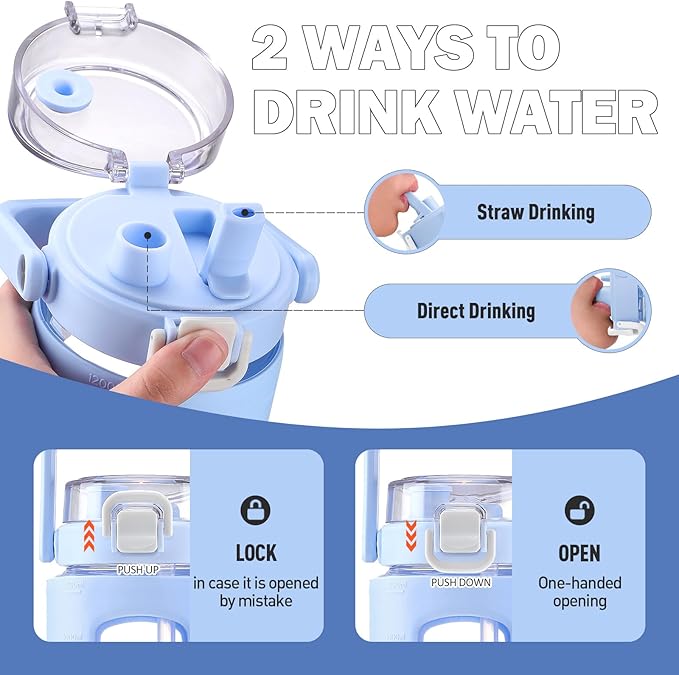 2 WAYS TO DRINK WATER

Straw Drinking

Direct Drinking

1200

PUSH UP

LOCK

in case it is opened by mistake

PUSH DOWN

OPEN

One-handed opening