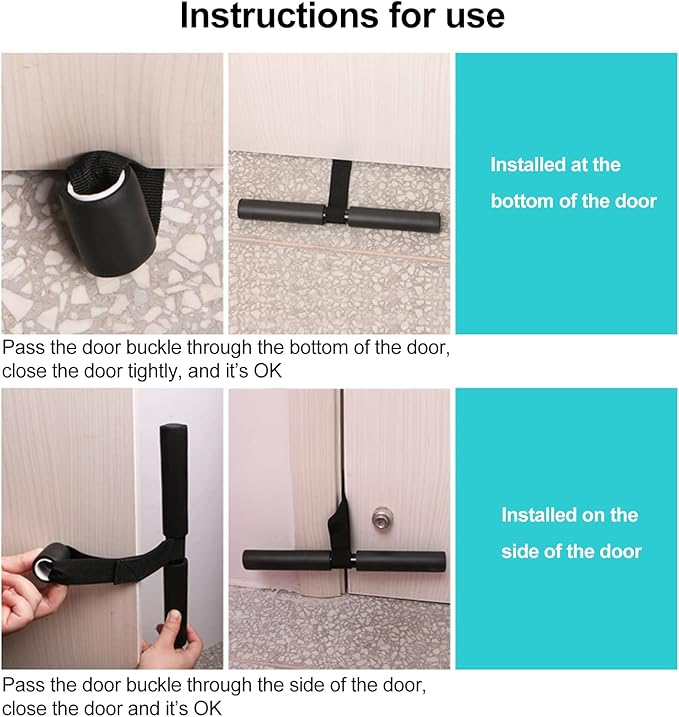 Instructions for use

Installed at the bottom of the door

Pass the door buckle through the bottom of the door, close the door tightly, and it's OK

Installed on the side of the door

Pass the door buckle through the side of the door, close the door and it's OK