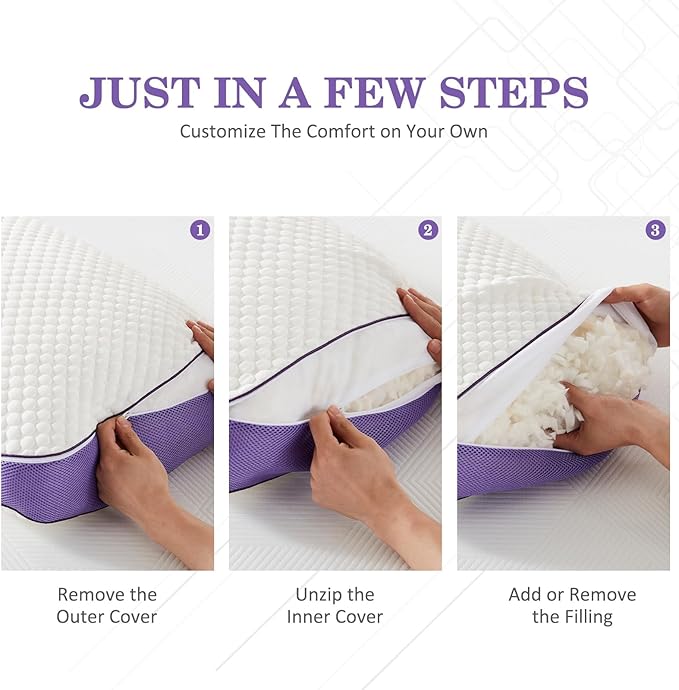 JUST IN A FEW STEPS

Customize The Comfort on Your Own

1

2

3

Remove the Outer Cover

Unzip the Inner Cover

Add or Remove the Filling