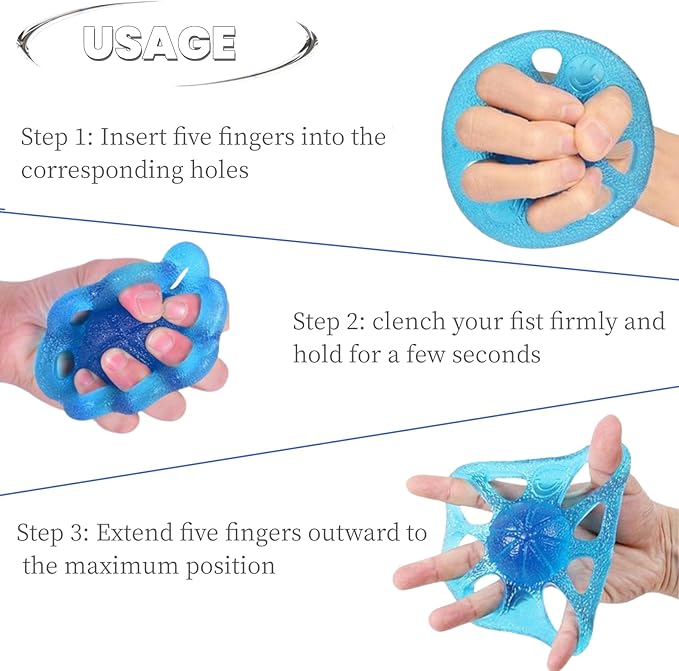 USAGE

Step 1: Insert five fingers into the corresponding holes

Step 2: clench your fist firmly and hold for a few seconds

Step 3: Extend five fingers outward to the maximum position