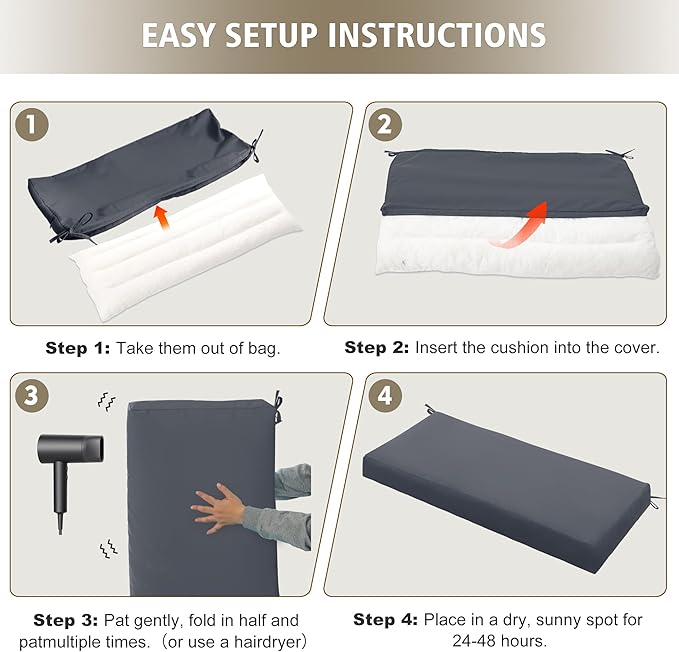 EASY SETUP INSTRUCTIONS

1

Step 1: Take them out of bag.

2

Step 2: Insert the cushion into the cover.

3

Step 3: Pat gently, fold in half and patmultiple times.（or use a hairdryer）

4

Step 4: Place in a dry, sunny spot for 24-48 hours.