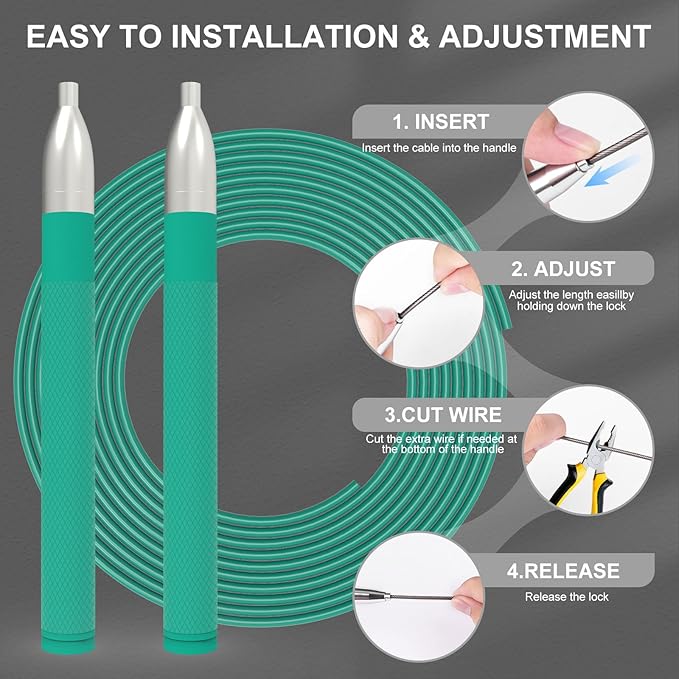 EASY TO INSTALLATION & ADJUSTMENT

1. INSERT
Insert the cable into the handle

2. ADJUST
Adjust the length easillby holding down the lock

3.CUT WIRE
Cut the extra wire if needed at the bottom of the handle

4.RELEASE
Release the lock