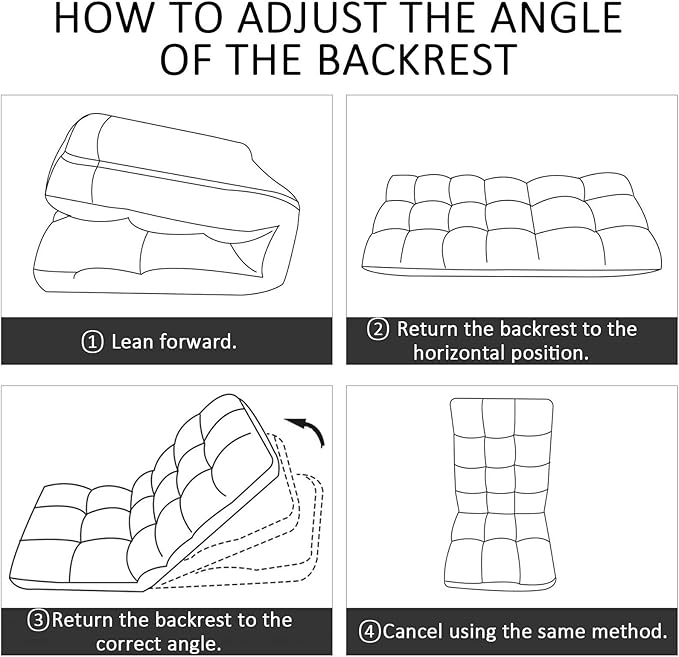 HOW TO ADJUST THE ANGLE OF THE BACKREST

① Lean forward.

② Return the backrest to the horizontal position.

③Return the backrest to the correct angle.

④Cancel using the same method.