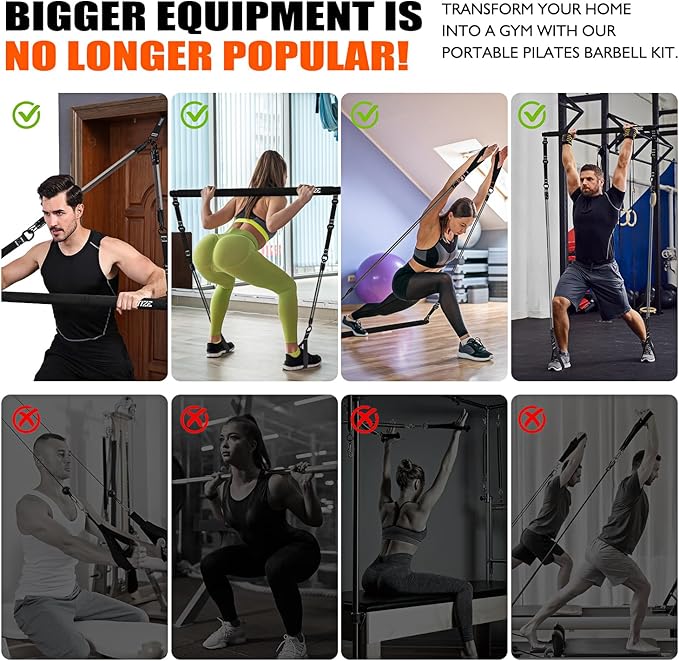 BIGGER EQUIPMENT IS NO LONGER POPULAR!

TRANSFORM YOUR HOME INTO A GYM WITH OUR PORTABLE PILATES BARBELL KIT.