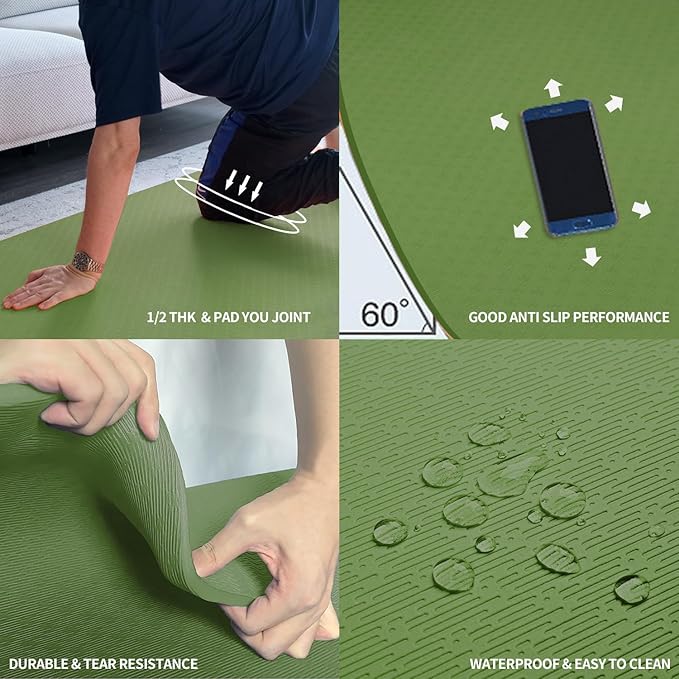 1/2 THK & PAD YOU JOINT

60°

GOOD ANTI SLIP PERFORMANCE

DURABLE & TEAR RESISTANCE

WATERPROOF & EASY TO CLEAN