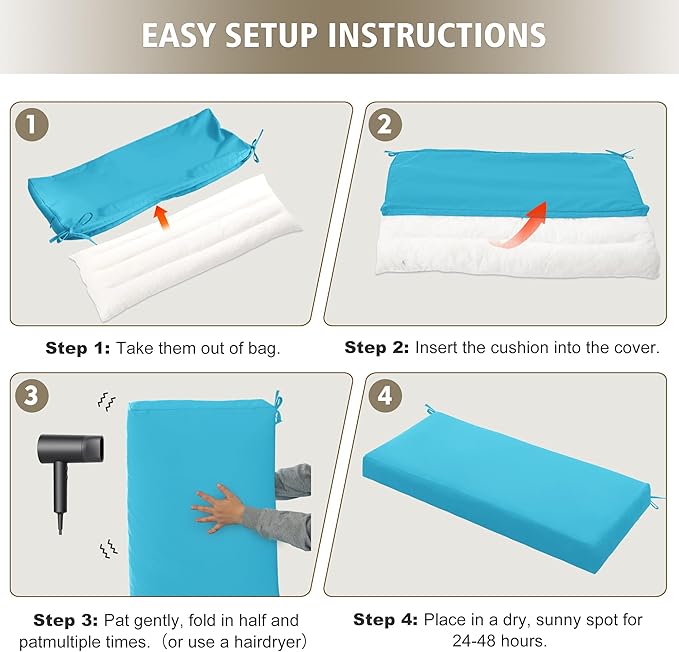 EASY SETUP INSTRUCTIONS

1

2

Step 1: Take them out of bag.

Step 2: Insert the cushion into the cover.

3

4

Step 3: Pat gently, fold in half and patmultiple times.（or use a hairdryer）

Step 4: Place in a dry, sunny spot for 24-48 hours.