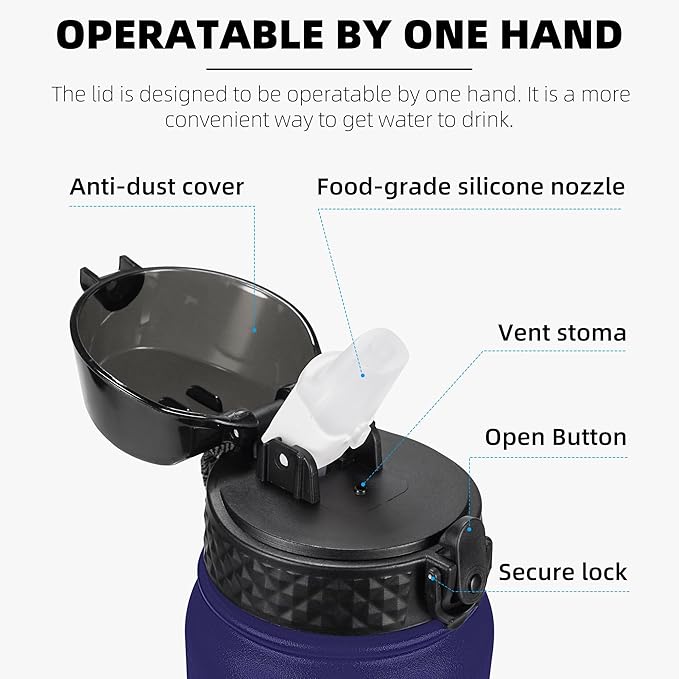 OPERATABLE BY ONE HAND

The lid is designed to be operatable by one hand. It is a more convenient way to get water to drink.

Anti-dust cover

Food-grade silicone nozzle

Vent stoma

Open Button

Secure lock