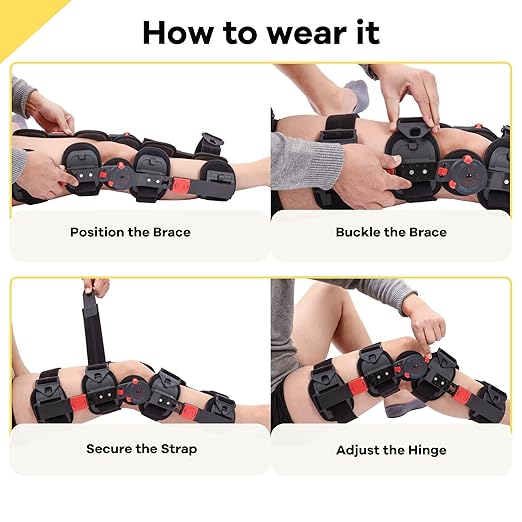 How to wear it

Position the Brace

Buckle the Brace

Secure the Strap

Adjust the Hinge