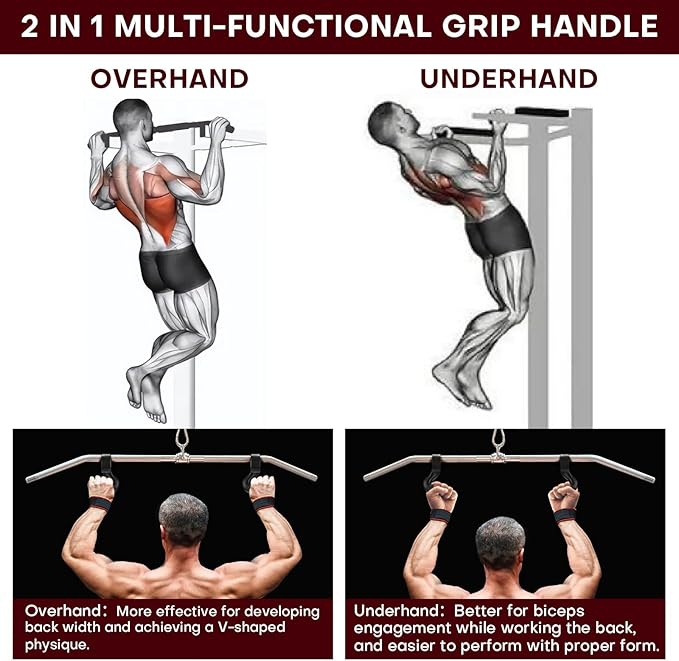 2 IN 1 MULTI-FUNCTIONAL GRIP HANDLE

OVERHAND

UNDERHAND

Overhand: More effective for developing back width and achieving a V-shaped physique.

Underhand: Better for biceps engagement while working the back, and easier to perform with proper form.