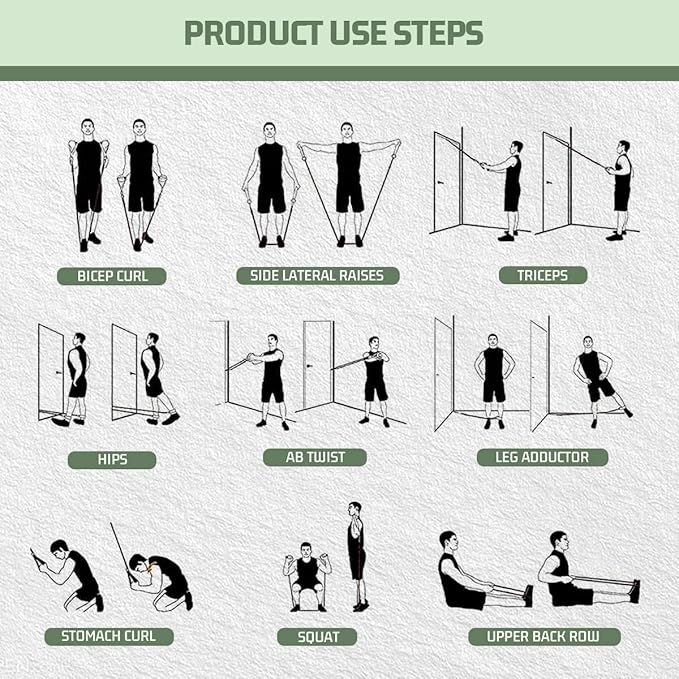 PRODUCT USE STEPS

BICEP CURL

SIDE LATERAL RAISES

TRICEPS

HIPS

AB TWIST

LEG ADDUCTOR

STOMACH CURL

SQUAT

UPPER BACK ROW