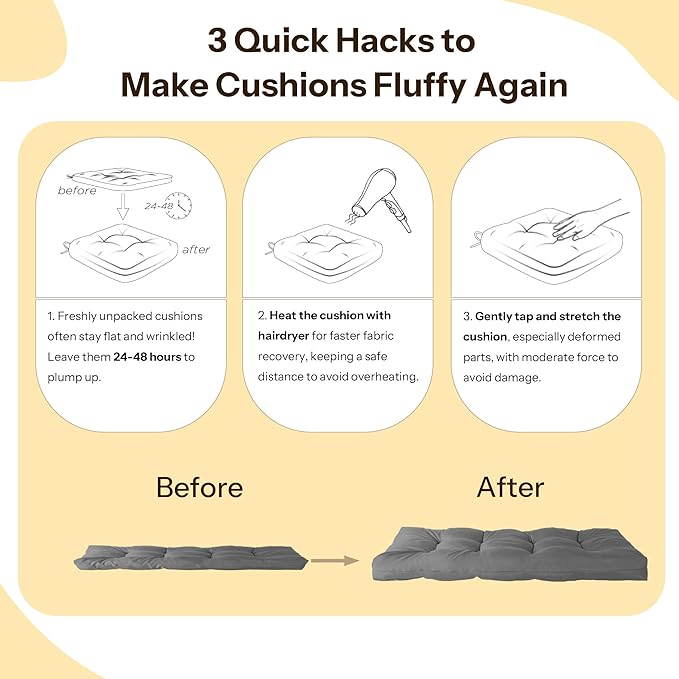 3 Quick Hacks to Make Cushions Fluffy Again

before

24-48

after

1. Freshly unpacked cushions often stay flat and wrinkled! Leave them 24-48 hours to plump up.

2. Heat the cushion with hairdryer for faster fabric recovery, keeping a safe distance to avoid overheating.

3. Gently tap and stretch the cushion, especially deformed parts, with moderate force to avoid damage.

Before

After