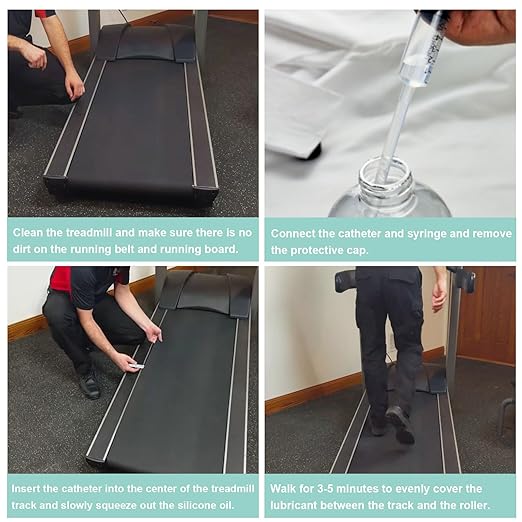 Clean the treadmill and make sure there is no dirt on the running belt and running board.

Connect the catheter and syringe and remove the protective cap.

Insert the catheter into the center of the treadmill track and slowly squeeze out the silicone oil.

Walk for 3-5 minutes to evenly cover the lubricant between the track and the roller.