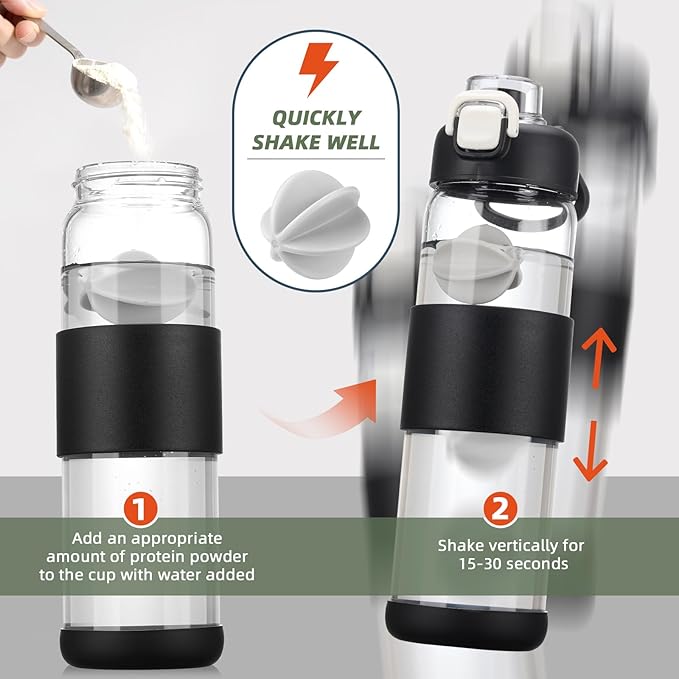 QUICKLY
SHAKE WELL

1
Add an appropriate amount of protein powder to the cup with water added

2
Shake vertically for 15-30 seconds