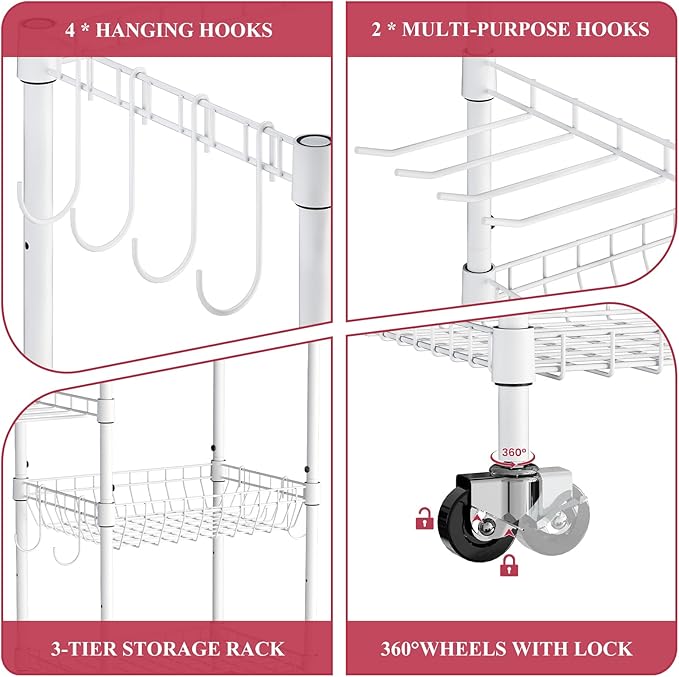 4 * HANGING HOOKS

2 * MULTI-PURPOSE HOOKS

360°

3-TIER STORAGE RACK

360°WHEELS WITH LOCK