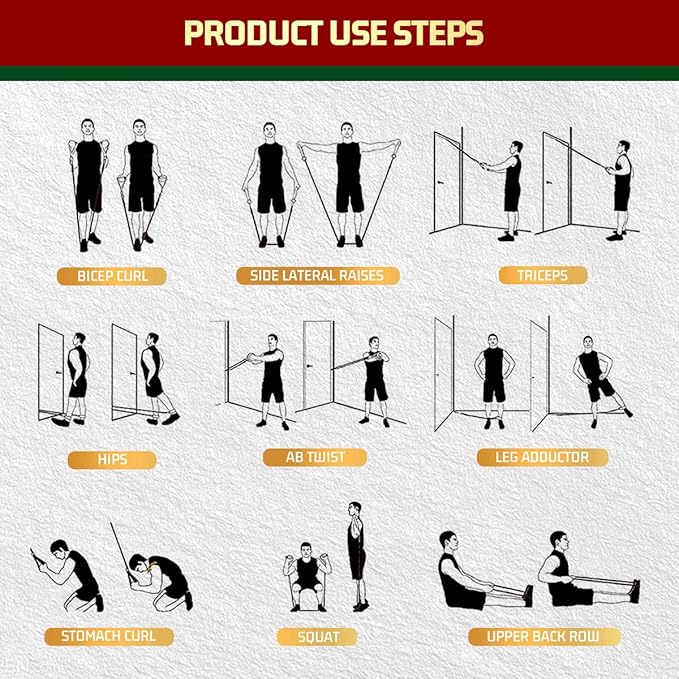 PRODUCT USE STEPS

BICEP CURL

SIDE LATERAL RAISES

TRICEPS

HIPS

AB TWIST

LEG ADDUCTOR

STOMACH CURL

SQUAT

UPPER BACK ROW