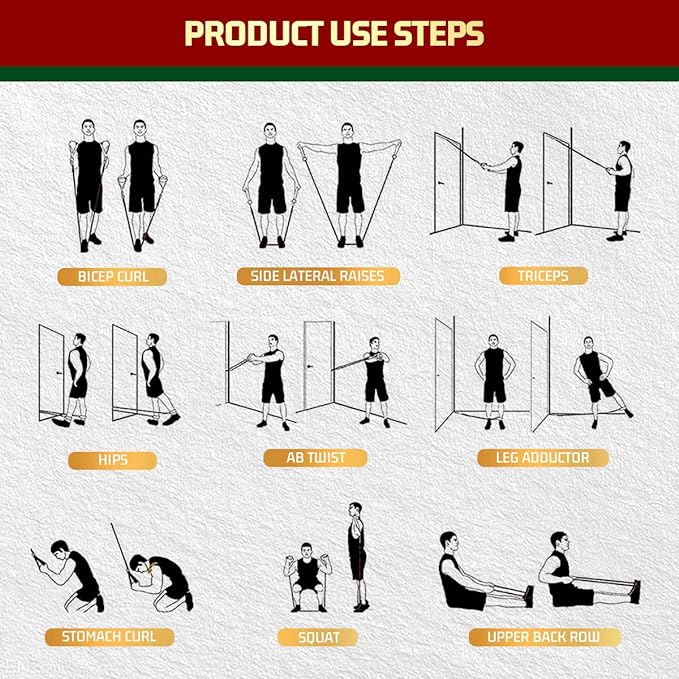 PRODUCT USE STEPS

BICEP CURL

SIDE LATERAL RAISES

TRICEPS

HIPS

AB TWIST

LEG ADDUCTOR

STOMACH CURL

SQUAT

UPPER BACK ROW