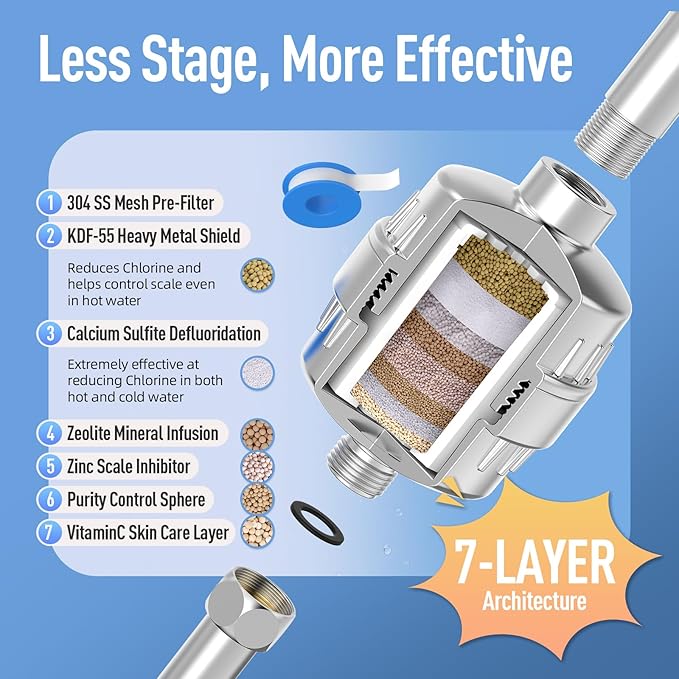 Less Stage, More Effective

1 304 SS Mesh Pre-Filter

2 KDF-55 Heavy Metal Shield

Reduces Chlorine and helps control scale even in hot water

3 Calcium Sulfite Defluoridation

Extremely effective at reducing Chlorine in both hot and cold water

4 Zeolite Mineral Infusion

5 Zinc Scale Inhibitor

6 Purity Control Sphere

7 VitaminC Skin Care Layer

7-LAYER
Architecture