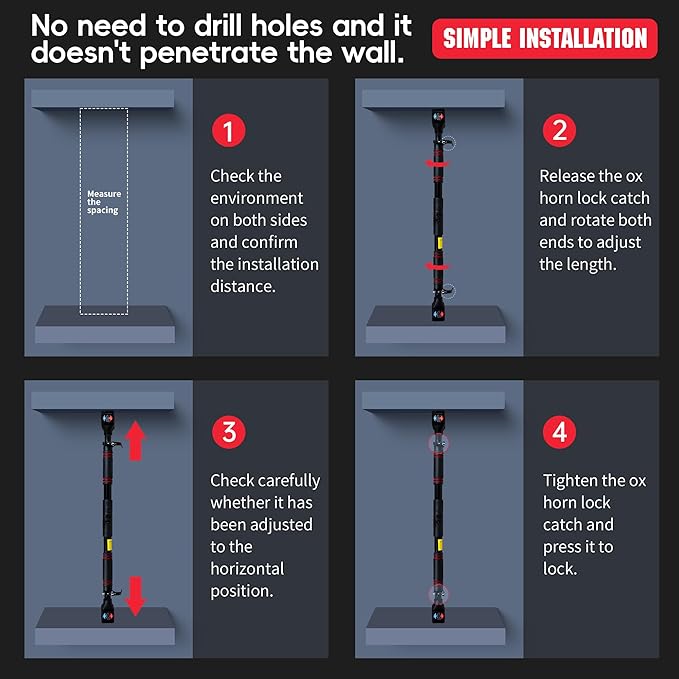 No need to drill holes and it doesn't penetrate the wall.

SIMPLE INSTALLATION

Measure the spacing

1

Check the environment on both sides and confirm the installation distance.

2

Release the ox horn lock catch and rotate both ends to adjust the length.

3

Check carefully whether it has been adjusted to the horizontal position.

4

Tighten the ox horn lock catch and press it to lock.