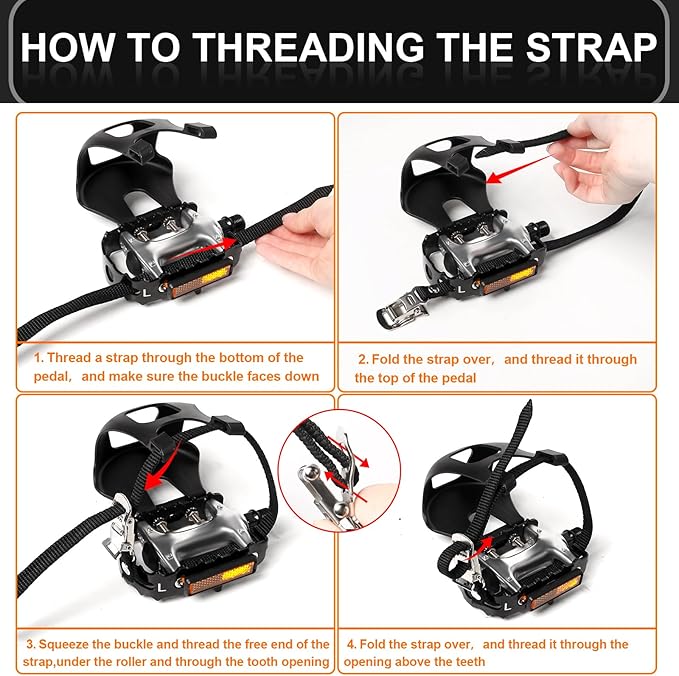 HOW TO THREADING THE STRAP

L

1. Thread a strap through the bottom of the pedal, and make sure the buckle faces down

L

2. Fold the strap over, and thread it through the top of the pedal

L

3. Squeeze the buckle and thread the free end of the strap,under the roller and through the tooth opening

L

4. Fold the strap over, and thread it through the opening above the teeth