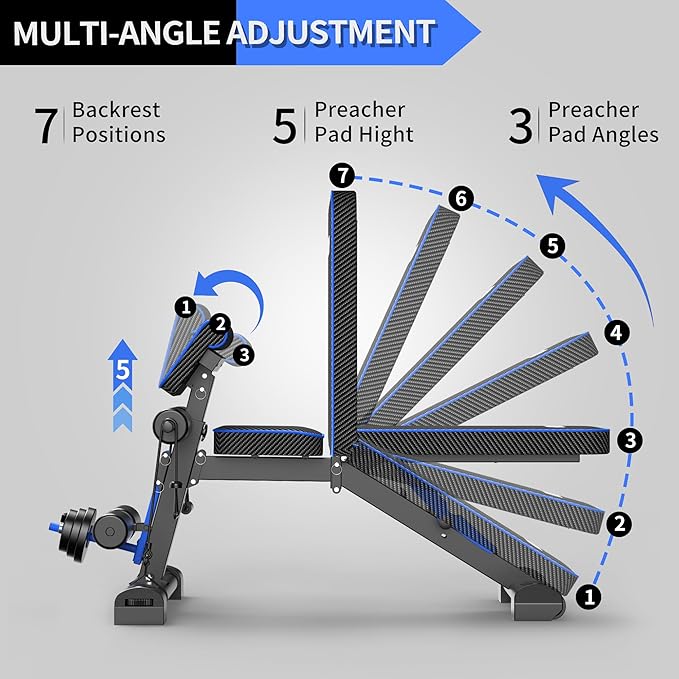 MULTI-ANGLE ADJUSTMENT

7 Backrest Positions

5 Preacher Pad Hight

3 Preacher Pad Angles

7
6
5
4
3
2
1

1
2
3

5