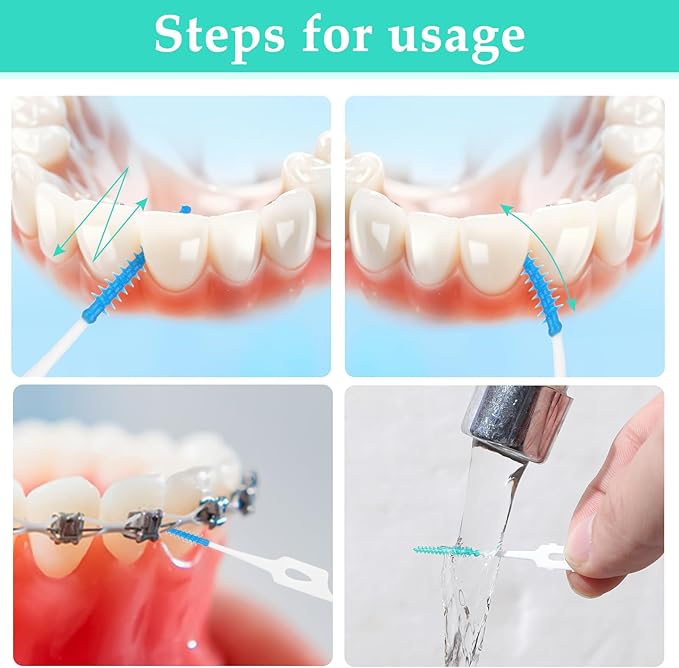 Steps for usage