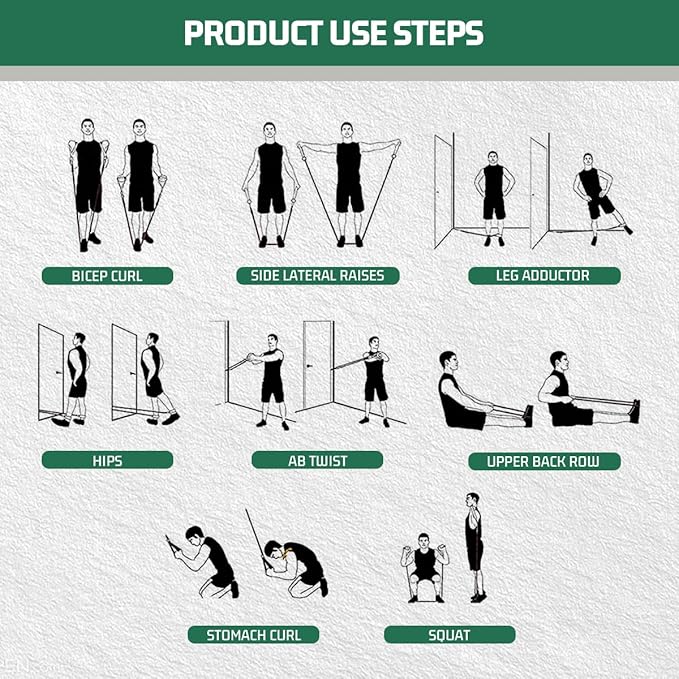 PRODUCT USE STEPS

BICEP CURL

SIDE LATERAL RAISES

LEG ADDUCTOR

HIPS

AB TWIST

UPPER BACK ROW

STOMACH CURL

SQUAT