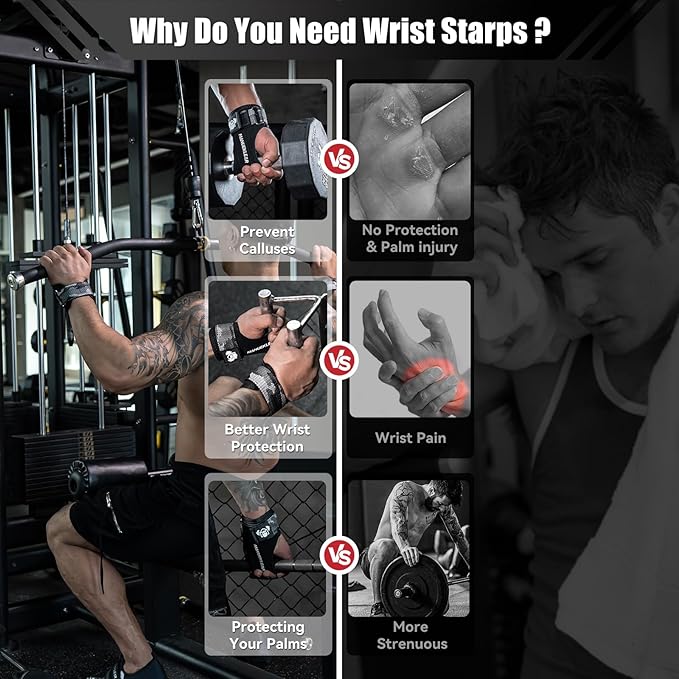 Why Do You Need Wrist Starps ?

Prevent Calluses

VS

No Protection & Palm injury

Better Wrist Protection

VS

Wrist Pain

Protecting Your Palms

VS

More Strenuous