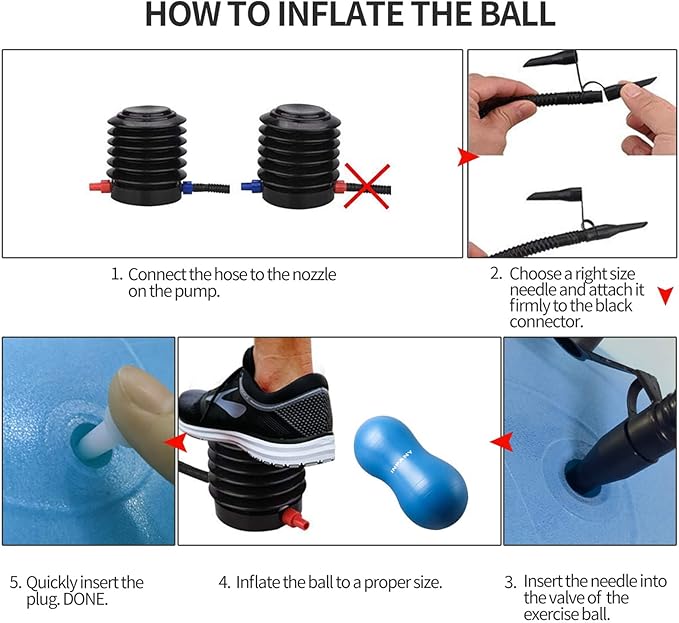 HOW TO INFLATE THE BALL

1. Connect the hose to the nozzle on the pump.

2. Choose a right size needle and attach it firmly to the black connector.

INPANY

5. Quickly insert the plug. DONE.

4. Inflate the ball to a proper size.

3. Insert the needle into the valve of the exercise ball.