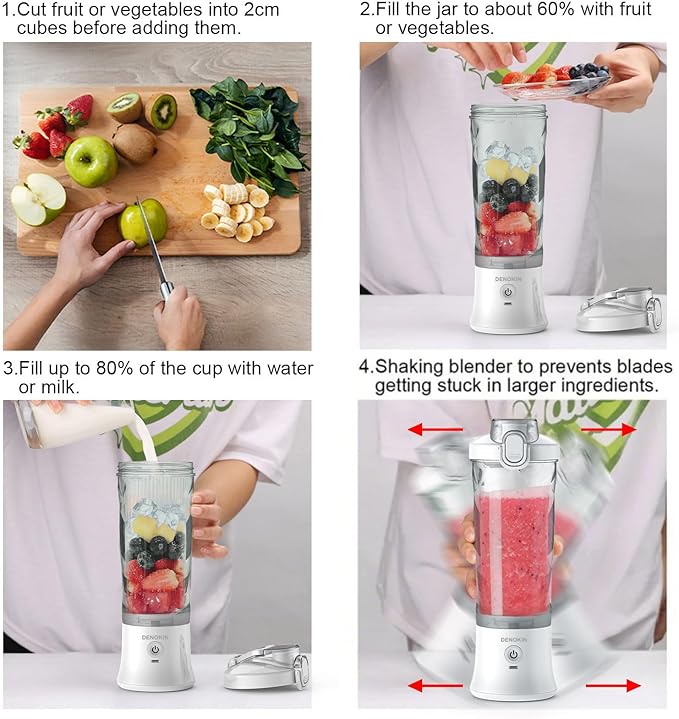 1.Cut fruit or vegetables into 2cm cubes before adding them.

2.Fill the jar to about 60% with fruit or vegetables.

DENOKIN

3.Fill up to 80% of the cup with water or milk.

DENOKIN

4.Shaking blender to prevents blades getting stuck in larger ingredients.

DENOKIN