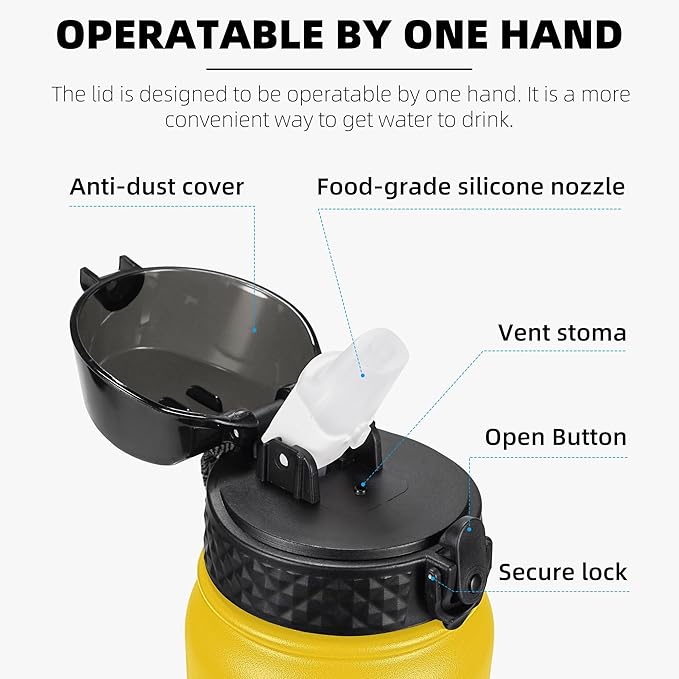 OPERATABLE BY ONE HAND

The lid is designed to be operatable by one hand. It is a more convenient way to get water to drink.

Anti-dust cover

Food-grade silicone nozzle

Vent stoma

Open Button

Secure lock