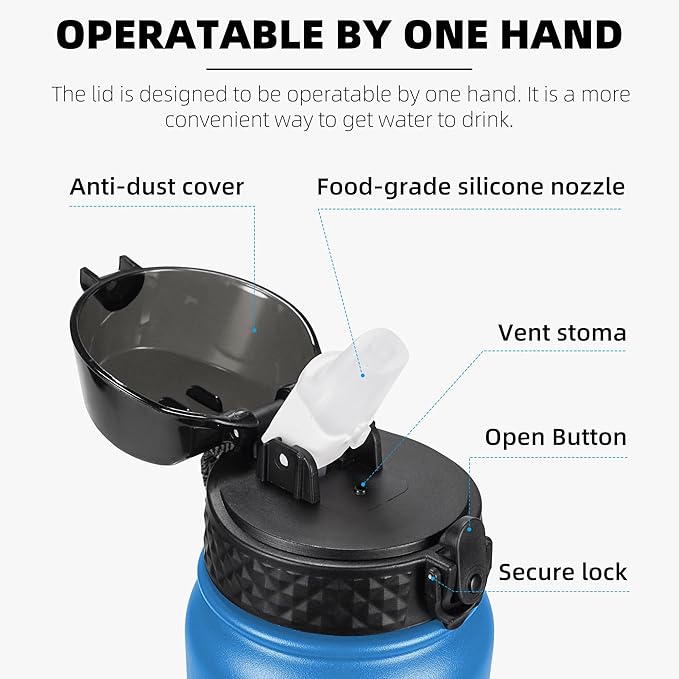 OPERATABLE BY ONE HAND

The lid is designed to be operatable by one hand. It is a more convenient way to get water to drink.

Anti-dust cover

Food-grade silicone nozzle

Vent stoma

Open Button

Secure lock