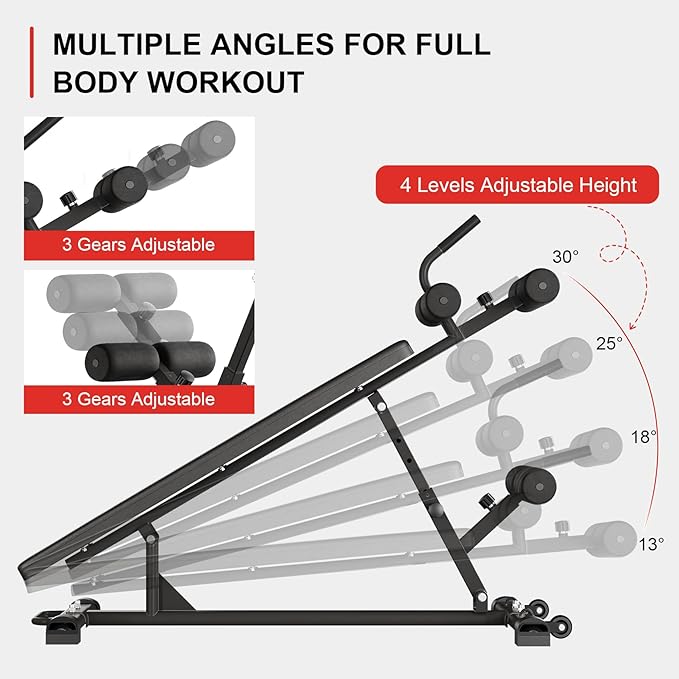 MULTIPLE ANGLES FOR FULL BODY WORKOUT

3 Gears Adjustable

3 Gears Adjustable

4 Levels Adjustable Height

30°

25°

18°

13°