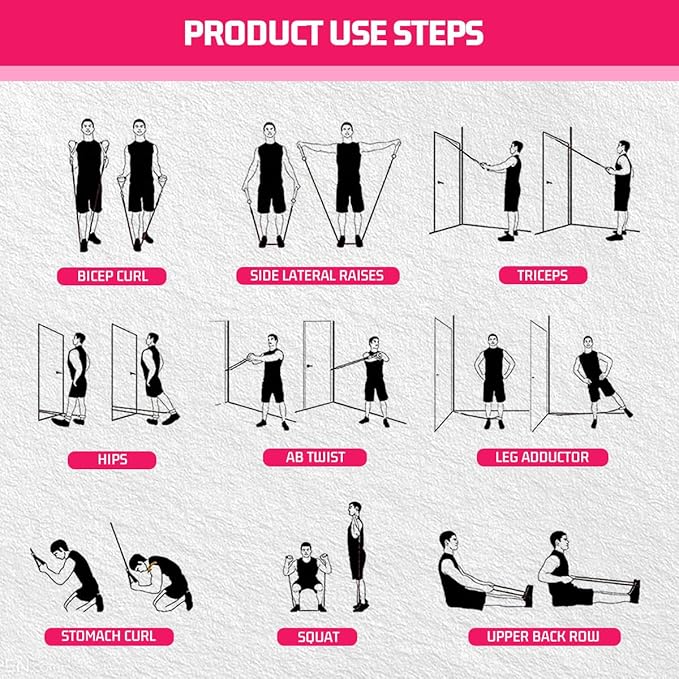 PRODUCT USE STEPS

BICEP CURL

SIDE LATERAL RAISES

TRICEPS

HIPS

AB TWIST

LEG ADDUCTOR

STOMACH CURL

SQUAT

UPPER BACK ROW