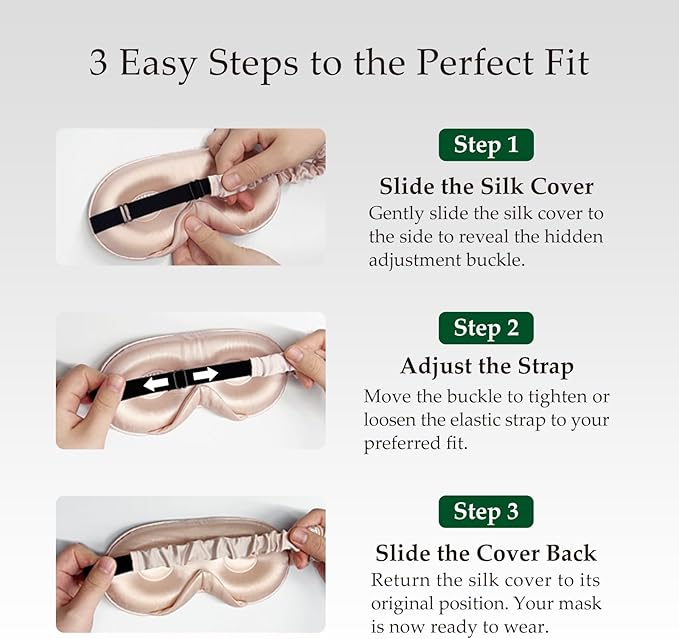 3 Easy Steps to the Perfect Fit

Step 1

Slide the Silk Cover

Gently slide the silk cover to the side to reveal the hidden adjustment buckle.

Step 2

Adjust the Strap

Move the buckle to tighten or loosen the elastic strap to your preferred fit.

Step 3

Slide the Cover Back

Return the silk cover to its original position. Your mask is now ready to wear.