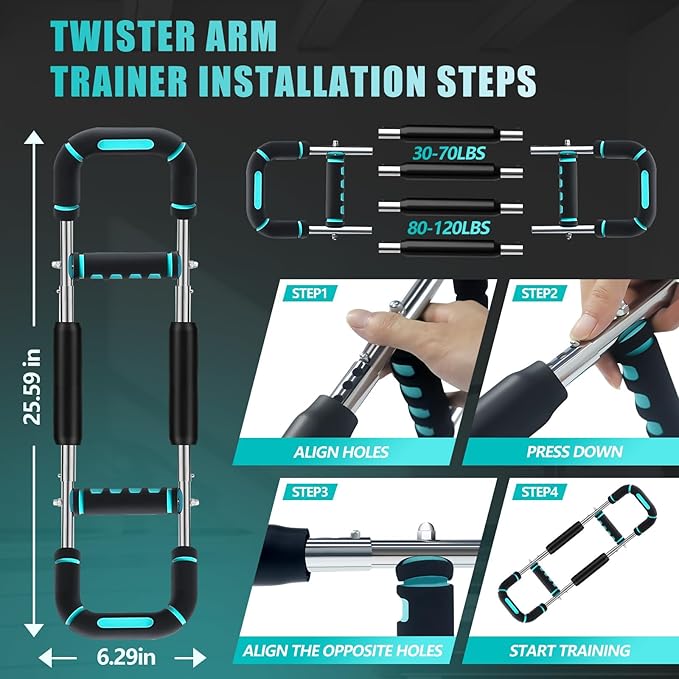 TWISTER ARM
TRAINER INSTALLATION STEPS

25.59 in

6.29in

30-70LBS

80-120LBS

STEP1
ALIGN HOLES

STEP2
PRESS DOWN

STEP3
ALIGN THE OPPOSITE HOLES

STEP4
START TRAINING