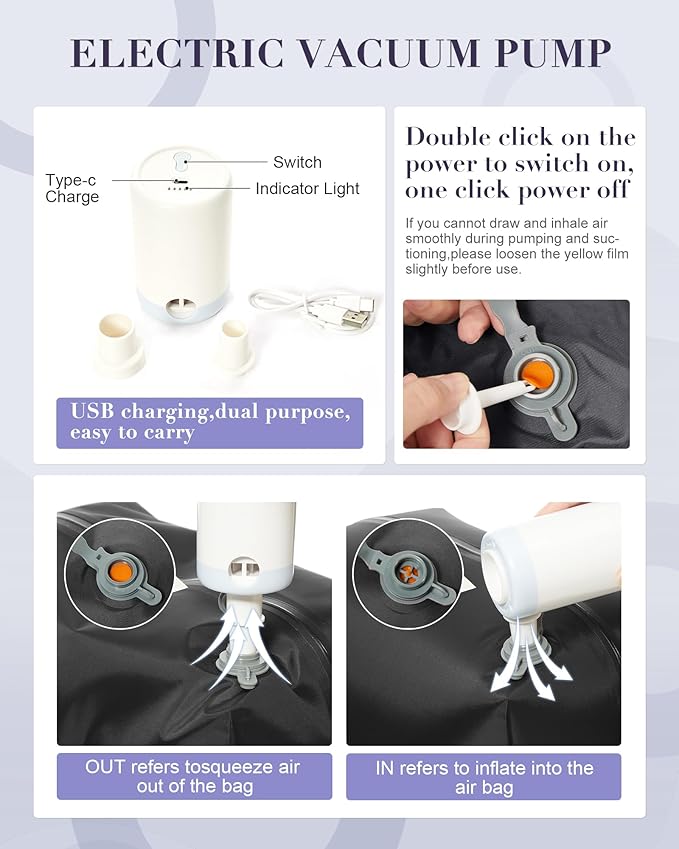 ELECTRIC VACUUM PUMP

Switch

Type-c Charge

Indicator Light

USB charging,dual purpose, easy to carry

Double click on the power to switch on, one click power off

If you cannot draw and inhale air smoothly during pumping and suctioning,please loosen the yellow film slightly before use.

OUT refers tosqueeze air out of the bag

IN refers to inflate into the air bag