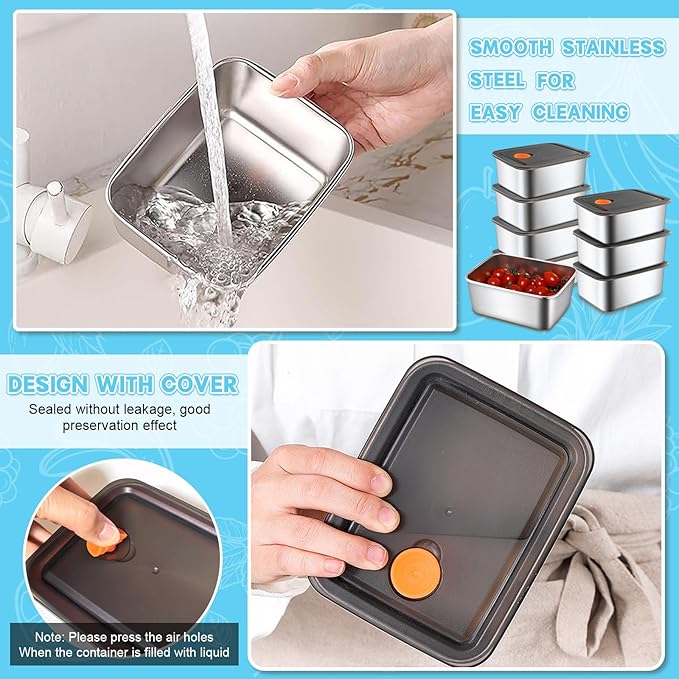 SMOOTH STAINLESS STEEL FOR EASY CLEANING

DESIGN WITH COVER

Sealed without leakage, good preservation effect

Note: Please press the air holes When the container is filled with liquid