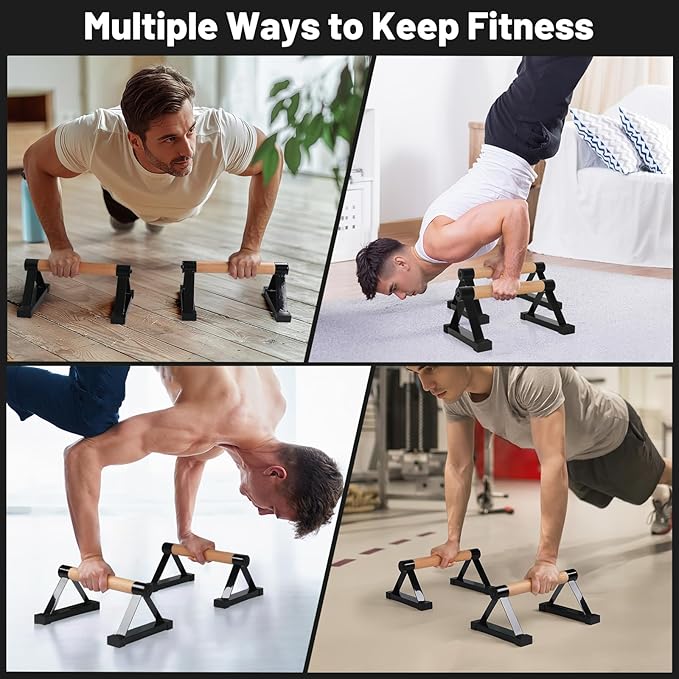 Multiple Ways to Keep Fitness