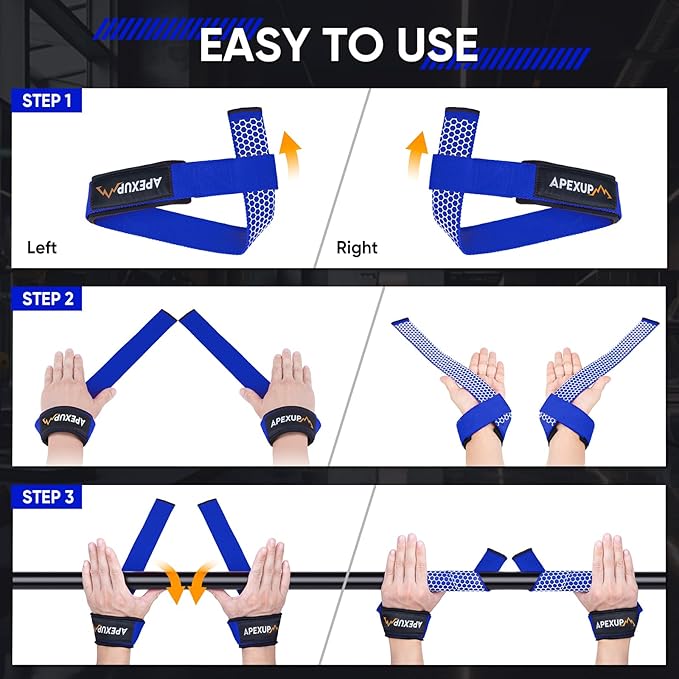 EASY TO USE

STEP 1

APEXUP

Left

APEXUP

Right

STEP 2

APEXUP

APEXUP

STEP 3

APEXUP

APEXUP

APEXUP

APEXUP