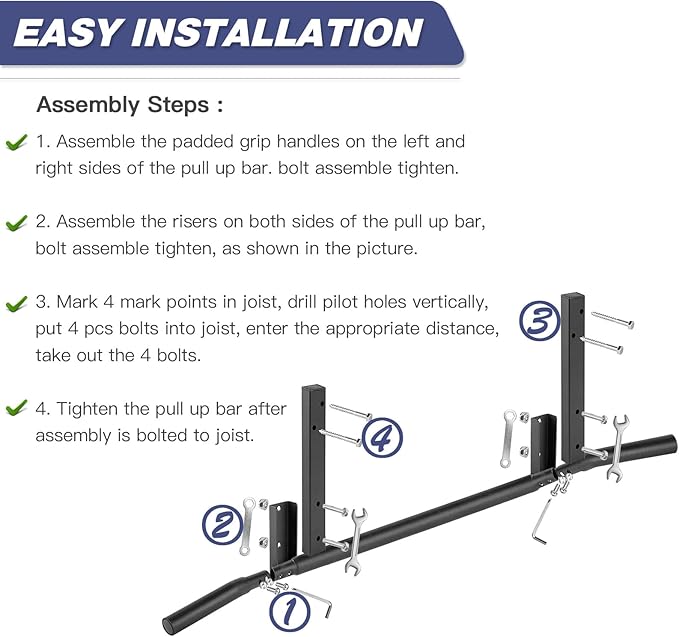 EASY INSTALLATION

Assembly Steps :

1. Assemble the padded grip handles on the left and right sides of the pull up bar. bolt assemble tighten.

2. Assemble the risers on both sides of the pull up bar, bolt assemble tighten, as shown in the picture.

3. Mark 4 mark points in joist, drill pilot holes vertically, put 4 pcs bolts into joist, enter the appropriate distance, take out the 4 bolts.

4. Tighten the pull up bar after assembly is bolted to joist.

3

4

2

1