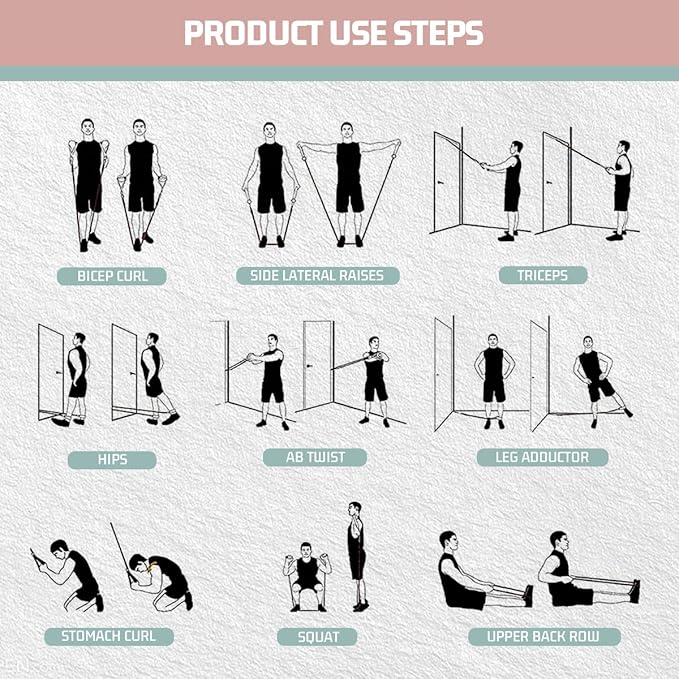 PRODUCT USE STEPS

BICEP CURL

SIDE LATERAL RAISES

TRICEPS

HIPS

AB TWIST

LEG ADDUCTOR

STOMACH CURL

SQUAT

UPPER BACK ROW