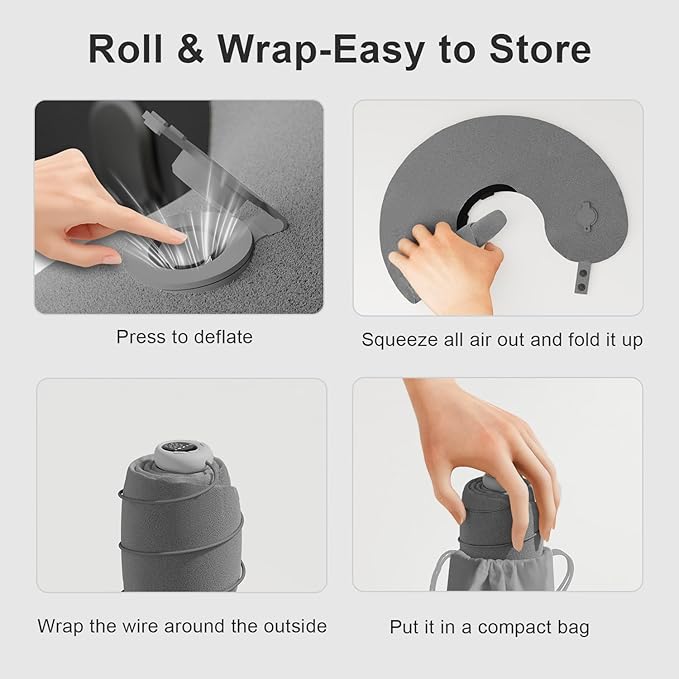 Roll & Wrap-Easy to Store

Press to deflate

Squeeze all air out and fold it up

Wrap the wire around the outside

Put it in a compact bag