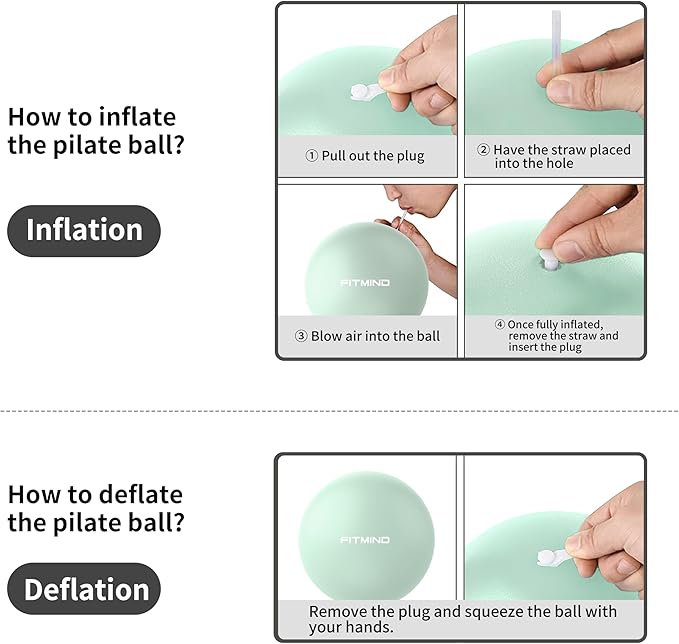 How to inflate the pilate ball?

Inflation

① Pull out the plug

② Have the straw placed into the hole

FITMIND

③ Blow air into the ball

④ Once fully inflated, remove the straw and insert the plug

How to deflate the pilate ball?

Deflation

FITMIND

Remove the plug and squeeze the ball with your hands.