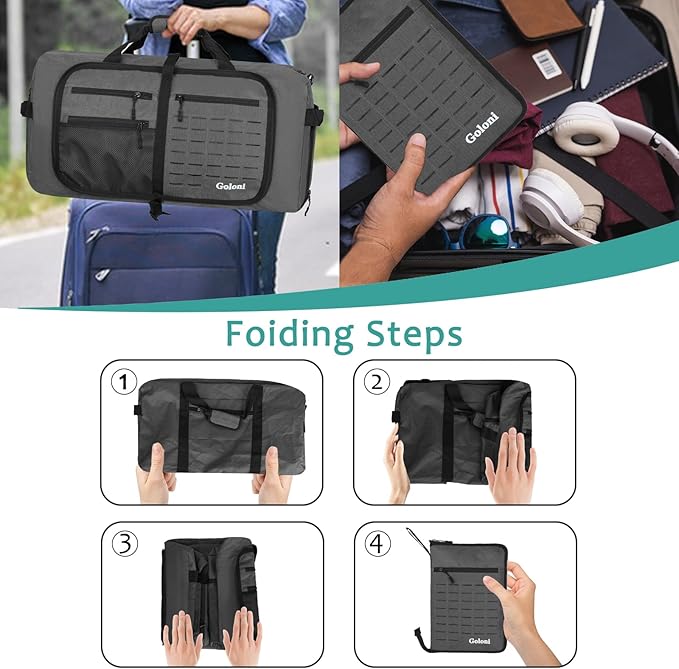 Goloni

Goloni

Foiding Steps

1

2

3

4

Goloni