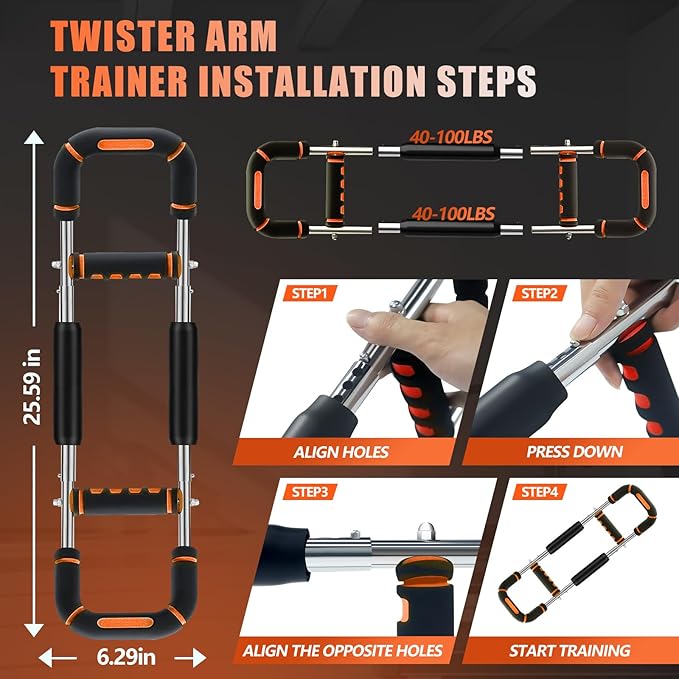 TWISTER ARM TRAINER INSTALLATION STEPS

25.59 in

6.29in

40-100LBS

40-100LBS

STEP1

ALIGN HOLES

STEP2

PRESS DOWN

STEP3

ALIGN THE OPPOSITE HOLES

STEP4

START TRAINING