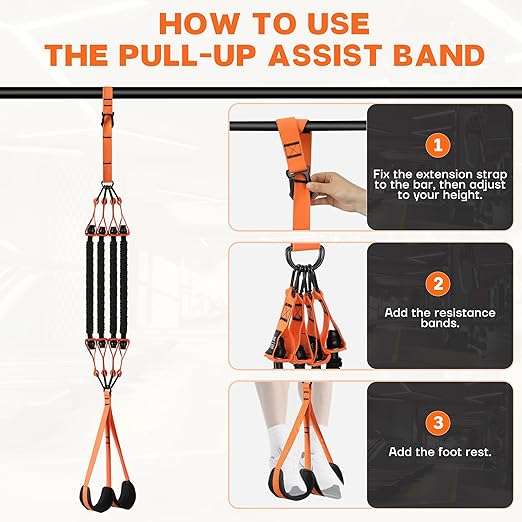 HOW TO USE
THE PULL-UP ASSIST BAND

1

Fix the extension strap to the bar, then adjust to your height.

2

Add the resistance bands.

3

Add the foot rest.