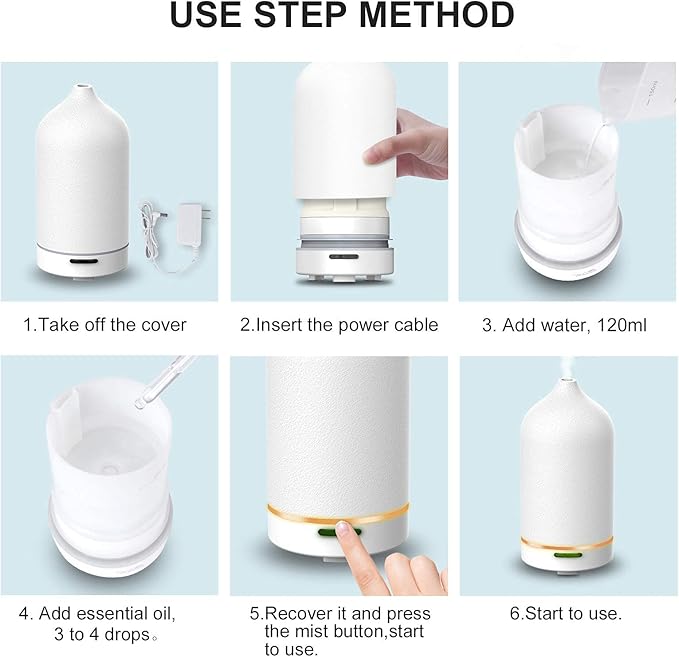 USE STEP METHOD

1.Take off the cover

2.Insert the power cable

3. Add water, 120ml

4. Add essential oil, 3 to 4 drops。

5.Recover it and press the mist button,start to use.

6.Start to use.