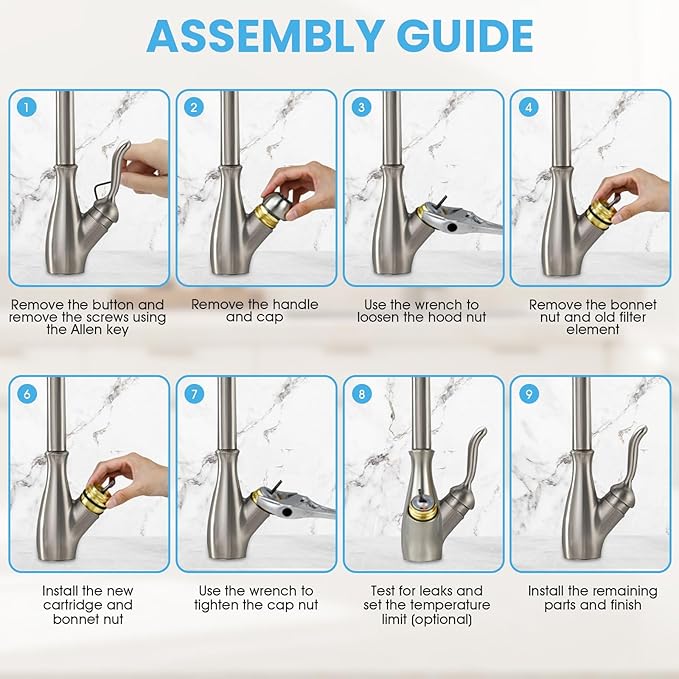 ASSEMBLY GUIDE

1
Remove the button and remove the screws using the Allen key

2
Remove the handle and cap

3
Use the wrench to loosen the hood nut

4
Remove the bonnet nut and old filter element

6
Install the new cartridge and bonnet nut

7
Use the wrench to tighten the cap nut

8
Test for leaks and set the temperature limit (optional)

9
Install the remaining parts and finish