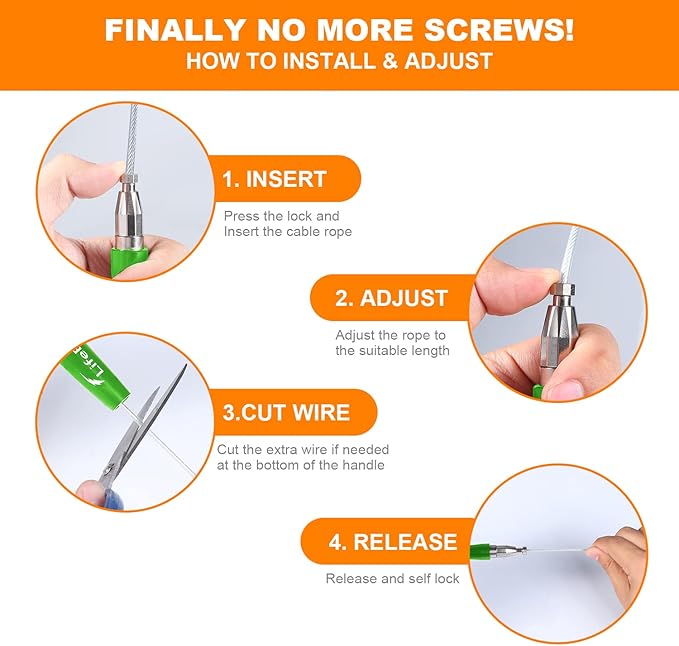 FINALLY NO MORE SCREWS!
HOW TO INSTALL & ADJUST

1. INSERT
Press the lock and Insert the cable rope

2. ADJUST
Adjust the rope to the suitable length

Life

3.CUT WIRE
Cut the extra wire if needed at the bottom of the handle

4. RELEASE
Release and self lock