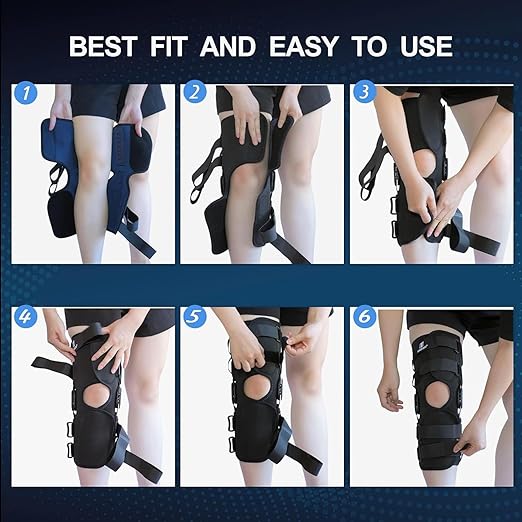 BEST FIT AND EASY TO USE

1

2

3

4

5

6